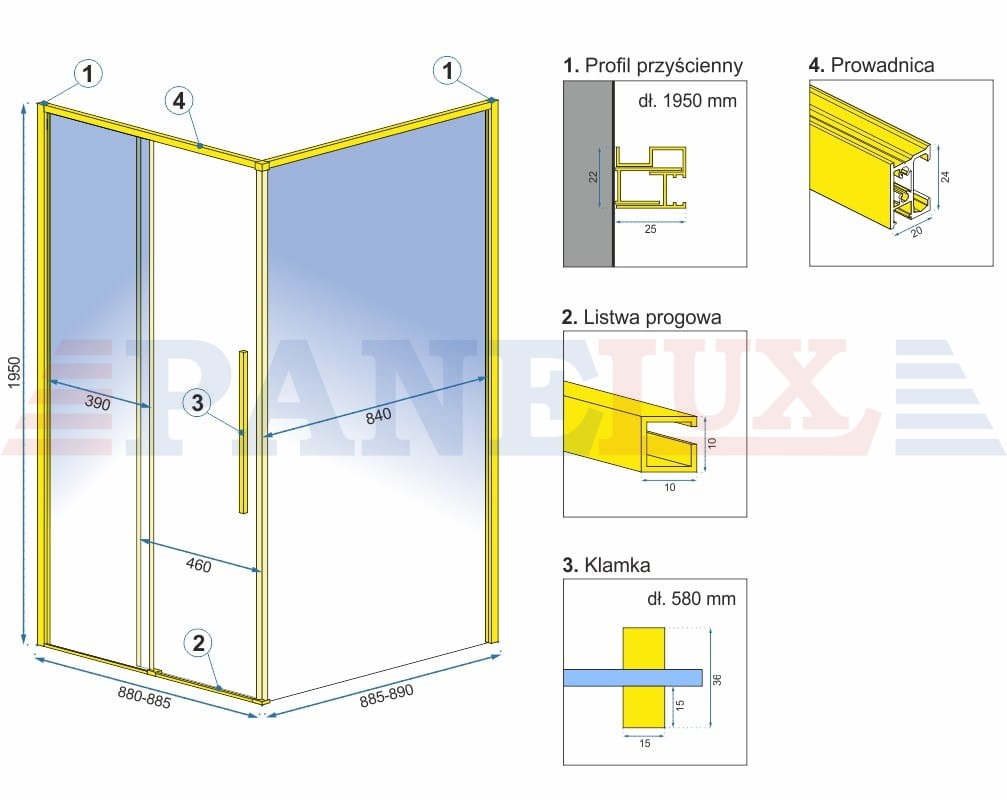 1
4
1
1950
390
3
840
460
2
880-885
885-890

PANELUX

1. Profil przyścienny
dł. 1950 mm
22
25

4. Prowadnica
24
20

2. Listwa progowa
10
10

3. Klamka
dł. 580 mm
36
15
15