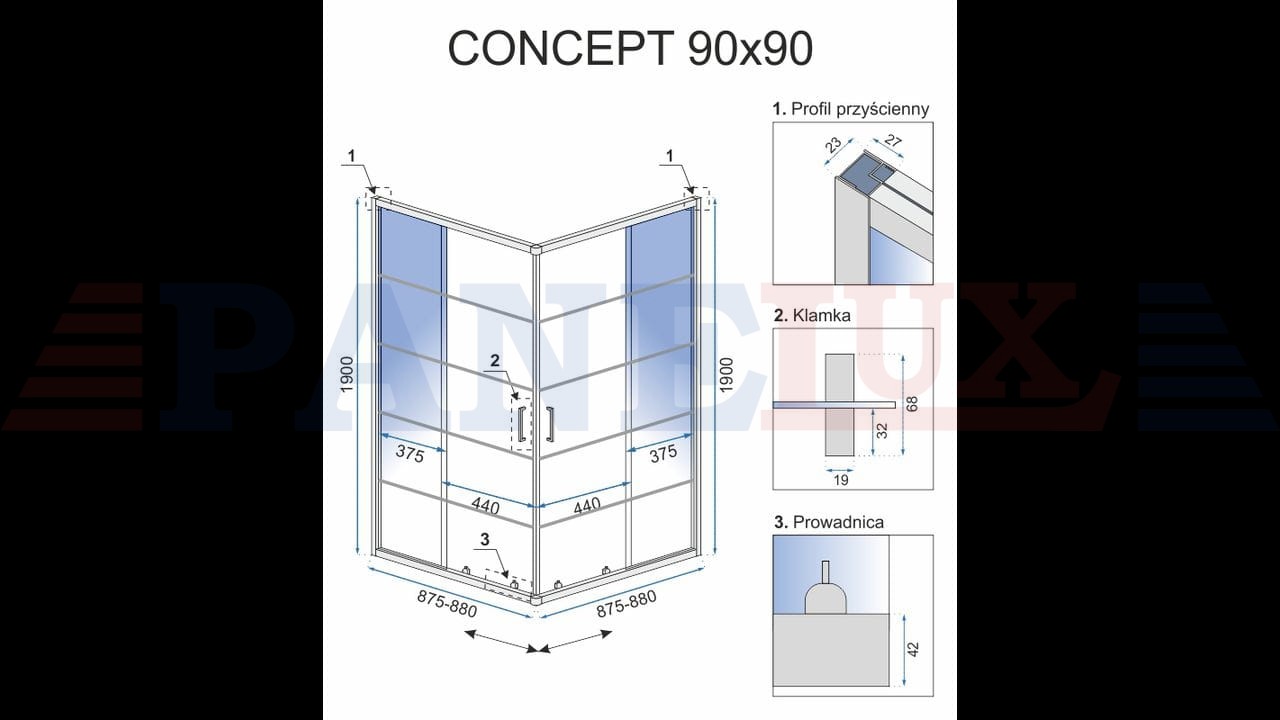 CONCEPT 90x90

1
1
1900
1900
2
375
375
440
440
3
875-880
875-880

1. Profil przyścienny
23
27

2. Klamka
68
32
19

3. Prowadnica
42

PANELUX